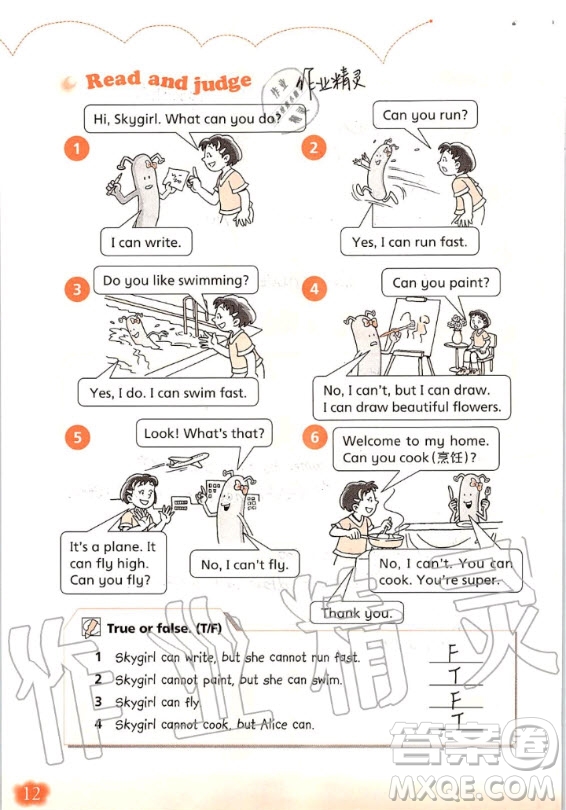 Read and judge 作业精灵

1
Hi, Skygirl. What can you do?
I can write.

2
Can you run?
Yes, I can run fast.

3
Do you like swimming?
Yes, I do. I can swim fast.

4
Can you paint?
No, I can't, but I can draw. I can draw beautiful flowers.

5
Look! What's that?
It's a plane. It can fly high. Can you fly?
No, I can't fly.

6
Welcome to my home. Can you cook (烹饪)?
No, I can't. You can cook. You're super.
Thank you.

True or false. (T/F)
1 Skygirl can write, but she cannot run fast. F
2 Skygirl cannot paint, but she can swim. T
3 Skygirl can fly. F
4 Skygirl cannot cook, but Alice can. T

作业精灵
答案圈 MXQE.COM

12