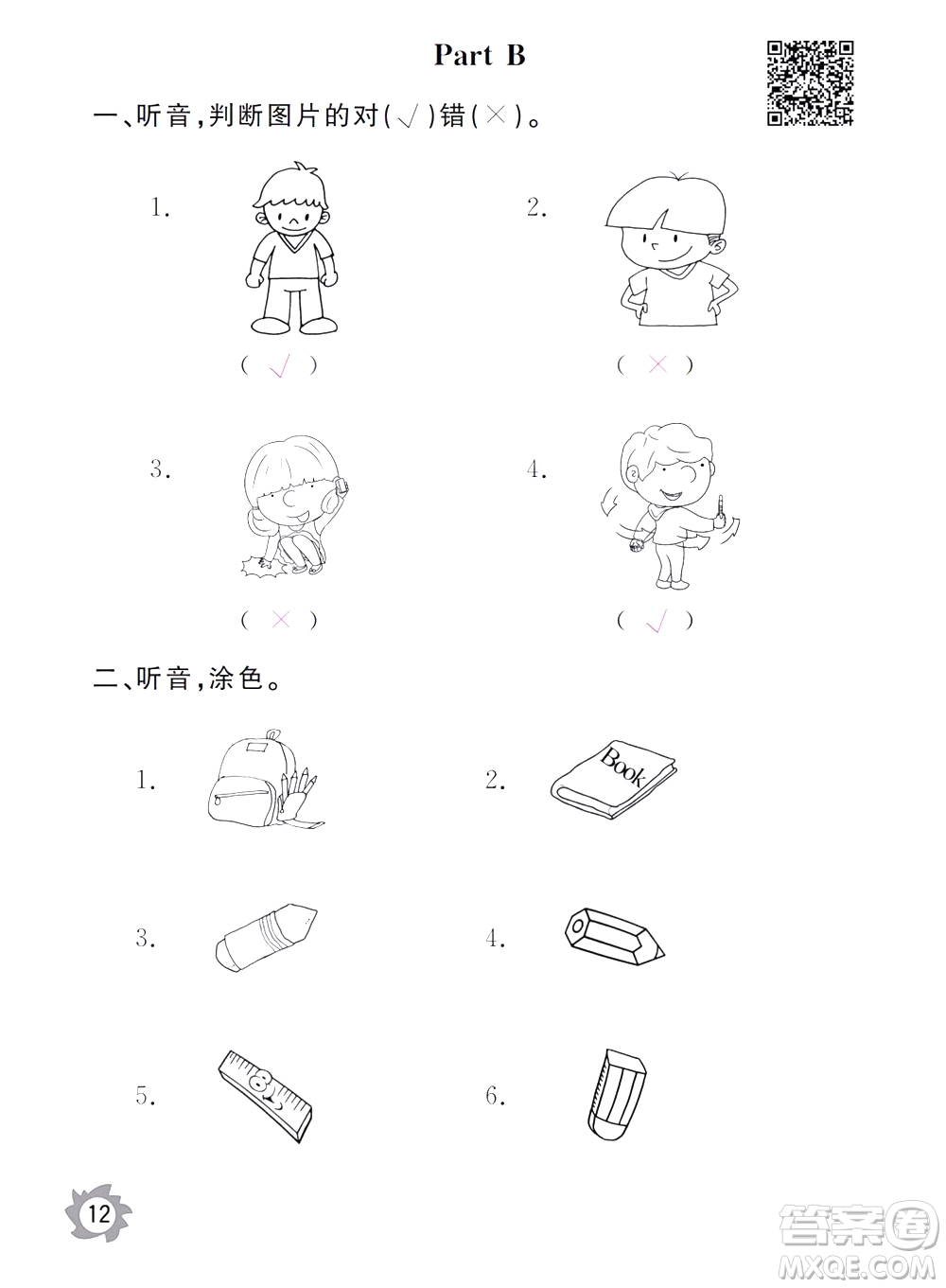 Part B

一、听音,判断图片的对(√)错(×)。

1.

( √ )

2.

( × )

3.

( × )

4.

( √ )

二、听音,涂色。

1.

2. Book

3.

4.

5.

6.

12

答案圈
MXQE.COM